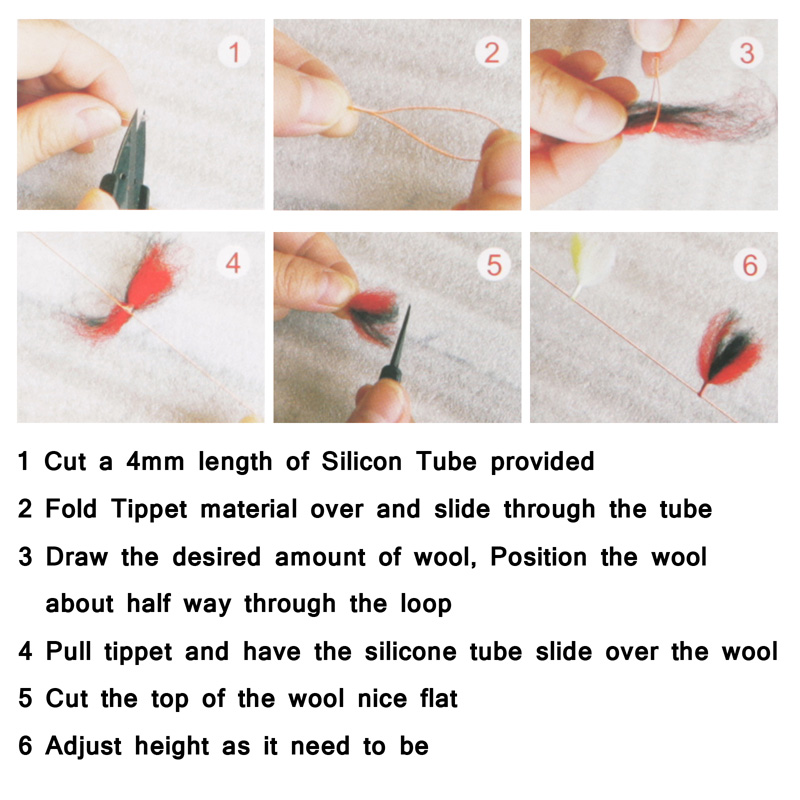 1
2
3
4
5
6

1 Cut a 4mm length of Silicon Tube provided
2 Fold Tippet material over and slide through the tube
3 Draw the desired amount of wool, Position the wool about half way through the loop
4 Pull tippet and have the silicone tube slide over the wool
5 Cut the top of the wool nice flat
6 Adjust height as it need to be